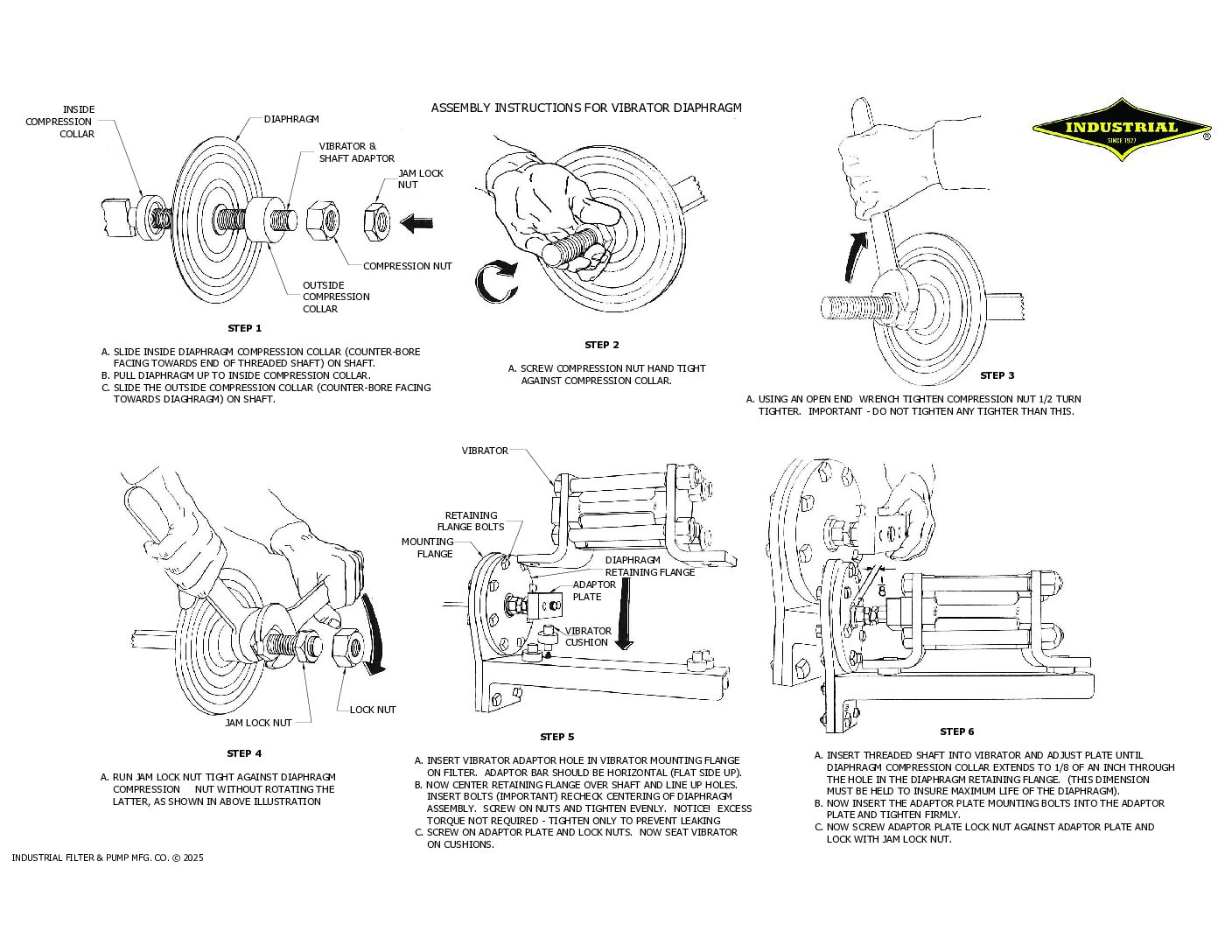 ASSEMBLY INSTRUCTIONS FOR VIBRATOR DIAPHRAGM

INDUSTRIAL
SINCE 1927
®

INSIDE COMPRESSION COLLAR

DIAPHRAGM

VIBRATOR & SHAFT ADAPTOR

JAM LOCK NUT

COMPRESSION NUT

OUTSIDE COMPRESSION COLLAR

STEP 1

A. SLIDE INSIDE DIAPHRAGM COMPRESSION COLLAR (COUNTER-BORE FACING TOWARDS END OF THREADED SHAFT) ON SHAFT.
B. PULL DIAPHRAGM UP TO INSIDE COMPRESSION COLLAR.
C. SLIDE THE OUTSIDE COMPRESSION COLLAR (COUNTER-BORE FACING TOWARDS DIAGHRAGM) ON SHAFT.

STEP 2

A. SCREW COMPRESSION NUT HAND TIGHT AGAINST COMPRESSION COLLAR.

STEP 3

A. USING AN OPEN END WRENCH TIGHTEN COMPRESSION NUT 1/2 TURN TIGHTER. IMPORTANT - DO NOT TIGHTEN ANY TIGHTER THAN THIS.

JAM LOCK NUT

LOCK NUT

STEP 4

A. RUN JAM LOCK NUT TIGHT AGAINST DIAPHRAGM COMPRESSION NUT WITHOUT ROTATING THE LATTER, AS SHOWN IN ABOVE ILLUSTRATION

VIBRATOR

RETAINING FLANGE BOLTS

MOUNTING FLANGE

DIAPHRAGM RETAINING FLANGE

ADAPTOR PLATE

VIBRATOR CUSHION

STEP 5

A. INSERT VIBRATOR ADAPTOR HOLE IN VIBRATOR MOUNTING FLANGE ON FILTER. ADAPTOR BAR SHOULD BE HORIZONTAL (FLAT SIDE UP).
B. NOW CENTER RETAINING FLANGE OVER SHAFT AND LINE UP HOLES. INSERT BOLTS (IMPORTANT) RECHECK CENTERING OF DIAPHRAGM ASSEMBLY. SCREW ON NUTS AND TIGHTEN EVENLY. NOTICE! EXCESS TORQUE NOT REQUIRED - TIGHTEN ONLY TO PREVENT LEAKING
C. SCREW ON ADAPTOR PLATE AND LOCK NUTS. NOW SEAT VIBRATOR ON CUSHIONS.

$\frac{1}{8}$

STEP 6

A. INSERT THREADED SHAFT INTO VIBRATOR AND ADJUST PLATE UNTIL DIAPHRAGM COMPRESSION COLLAR EXTENDS TO 1/8 OF AN INCH THROUGH THE HOLE IN THE DIAPHRAGM RETAINING FLANGE. (THIS DIMENSION MUST BE HELD TO INSURE MAXIMUM LIFE OF THE DIAPHRAGM).
B. NOW INSERT THE ADAPTOR PLATE MOUNTING BOLTS INTO THE ADAPTOR PLATE AND TIGHTEN FIRMLY.
C. NOW SCREW ADAPTOR PLATE LOCK NUT AGAINST ADAPTOR PLATE AND LOCK WITH JAM LOCK NUT.

INDUSTRIAL FILTER & PUMP MFG. CO. © 2025